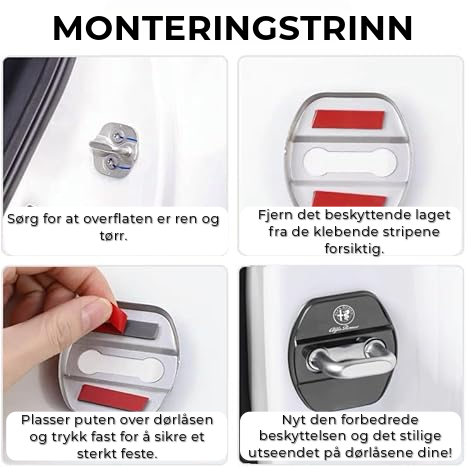 MONTERINGSTRINN

Sørg for at overflaten er ren og tørr.

Fjern det beskyttende laget fra de klebende stripene forsiktig.

Plasser puten over dørlåsen og trykk fast for å sikre et sterkt feste.

Alfa Romeo

Nyt den forbedrede beskyttelsen og det stilige utseendet på dørlåsene dine!