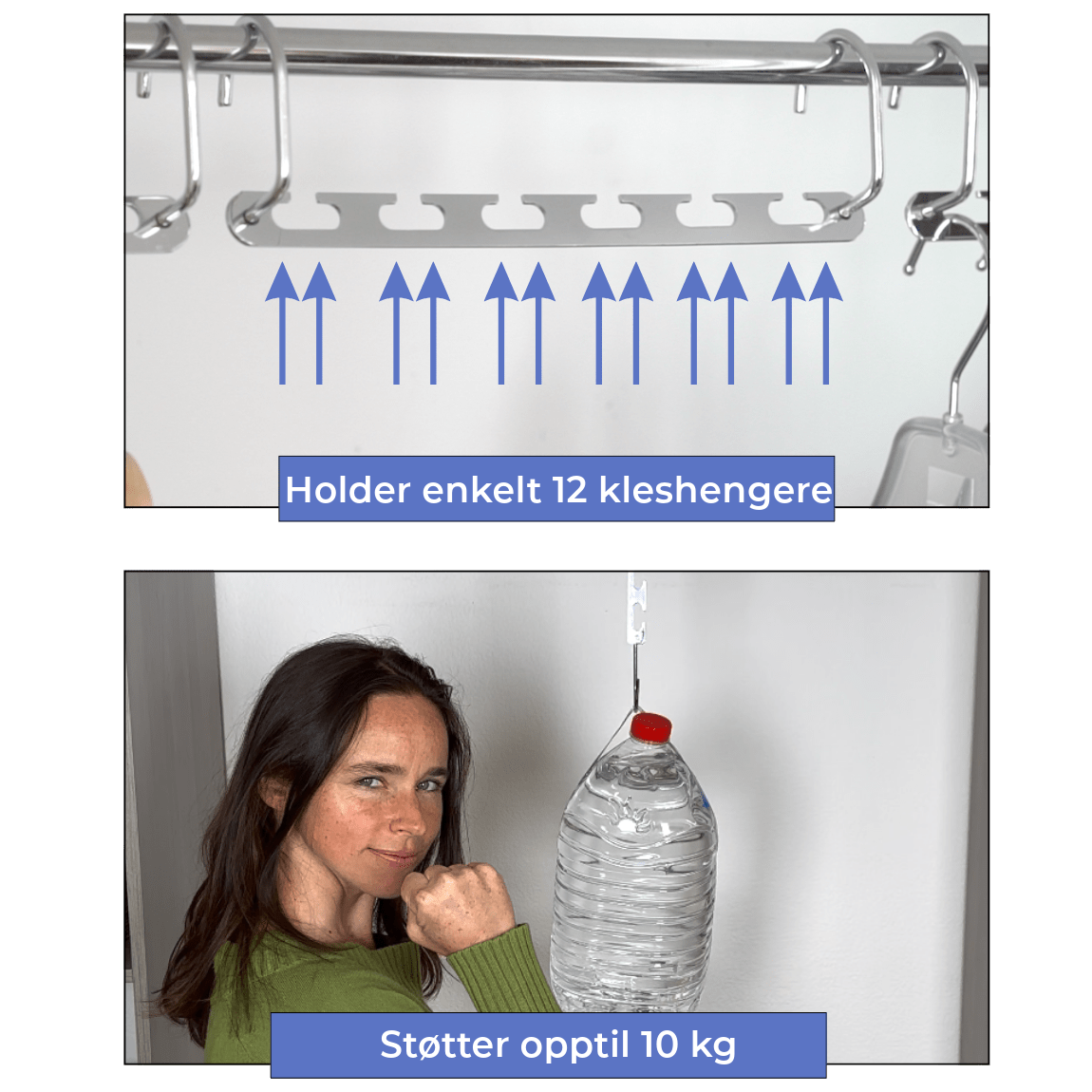 Holder enkelt 12 kleshengere

Støtter opptil 10 kg