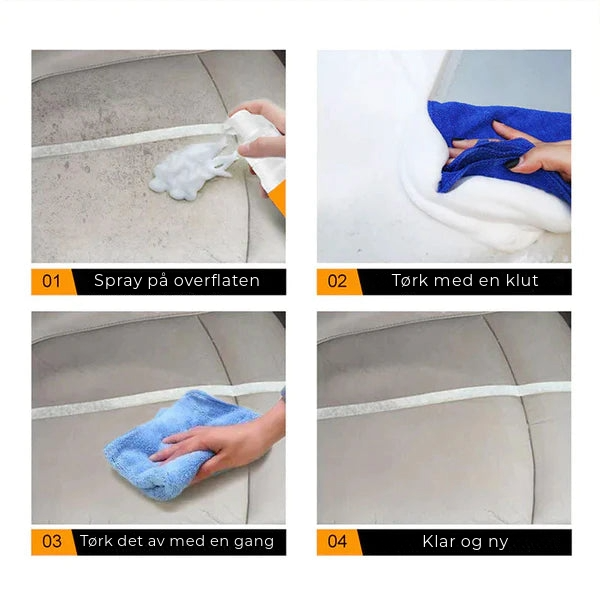 01 Spray på overflaten

02 Tørk med en klut

03 Tørk det av med en gang

04 Klar og ny