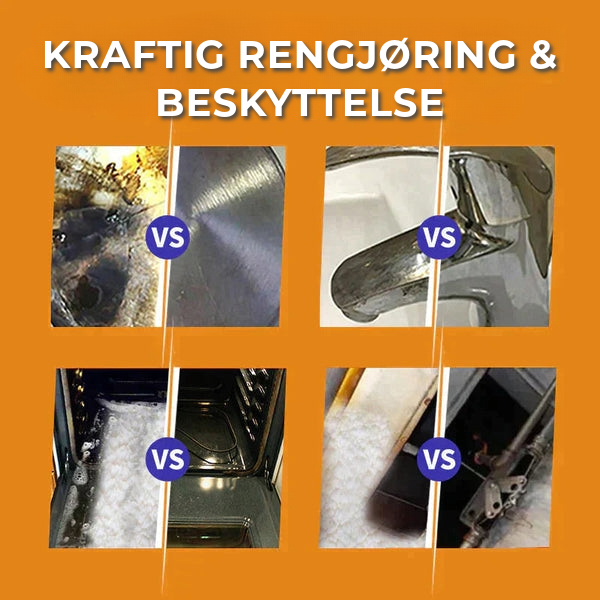 KRAFTIG RENGJØRING & BESKYTTELSE

VS

VS

VS

VS