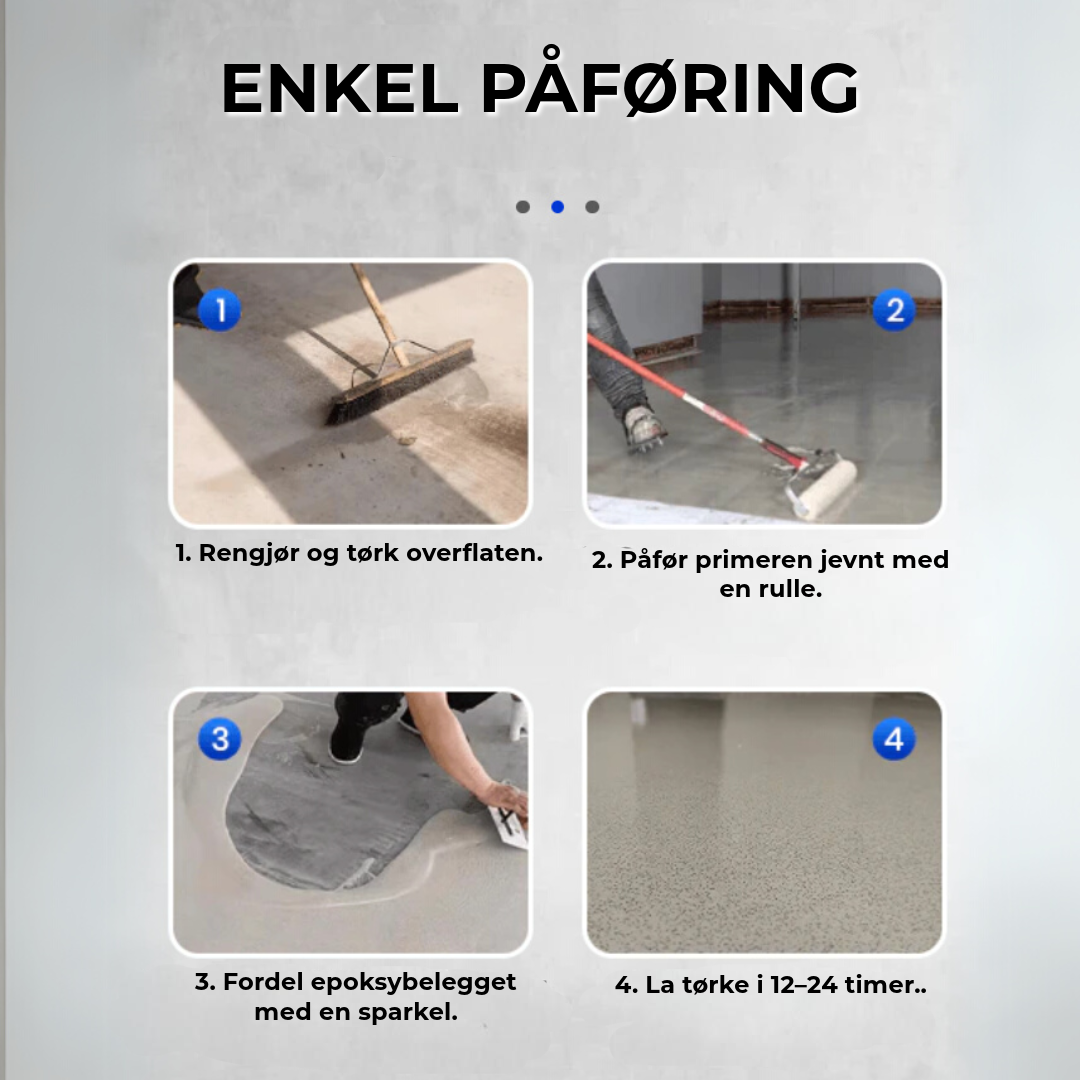 ENKEL PÅFØRING

1

1. Rengjør og tørk overflaten.

2

2. Påfør primeren jevnt med en rulle.

3

3. Fordel epoksybelegget med en sparkel.

4

4. La tørke i 12–24 timer..