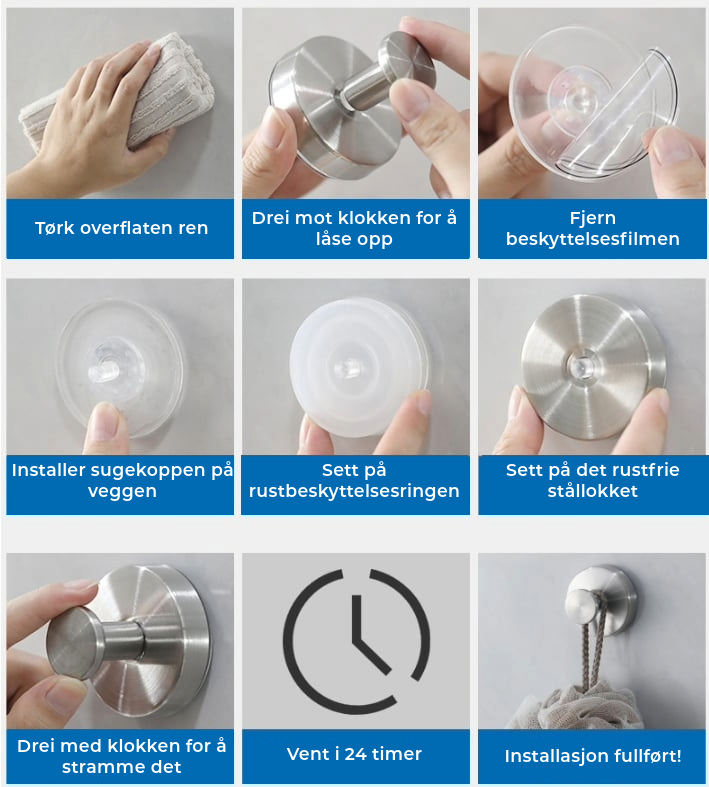 Tørk overflaten ren

Drei mot klokken for å låse opp

Fjern beskyttelsesfilmen

Installer sugekoppen på veggen

Sett på rustbeskyttelsesringen

Sett på det rustfrie stållokket

Drei med klokken for å stramme det

Vent i 24 timer

Installasjon fullført!