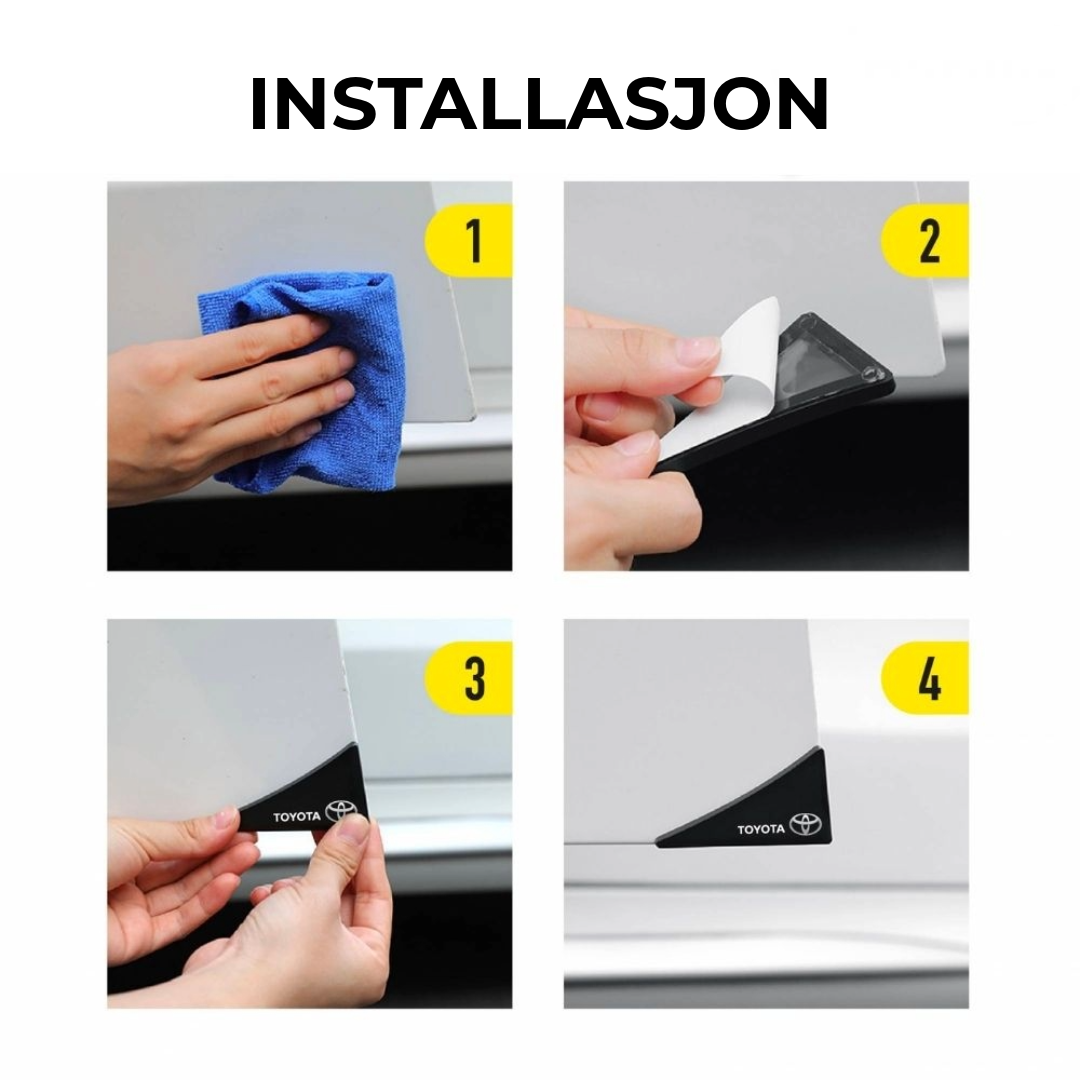 INSTALLASJON

1

2

3

TOYOTA

4

TOYOTA